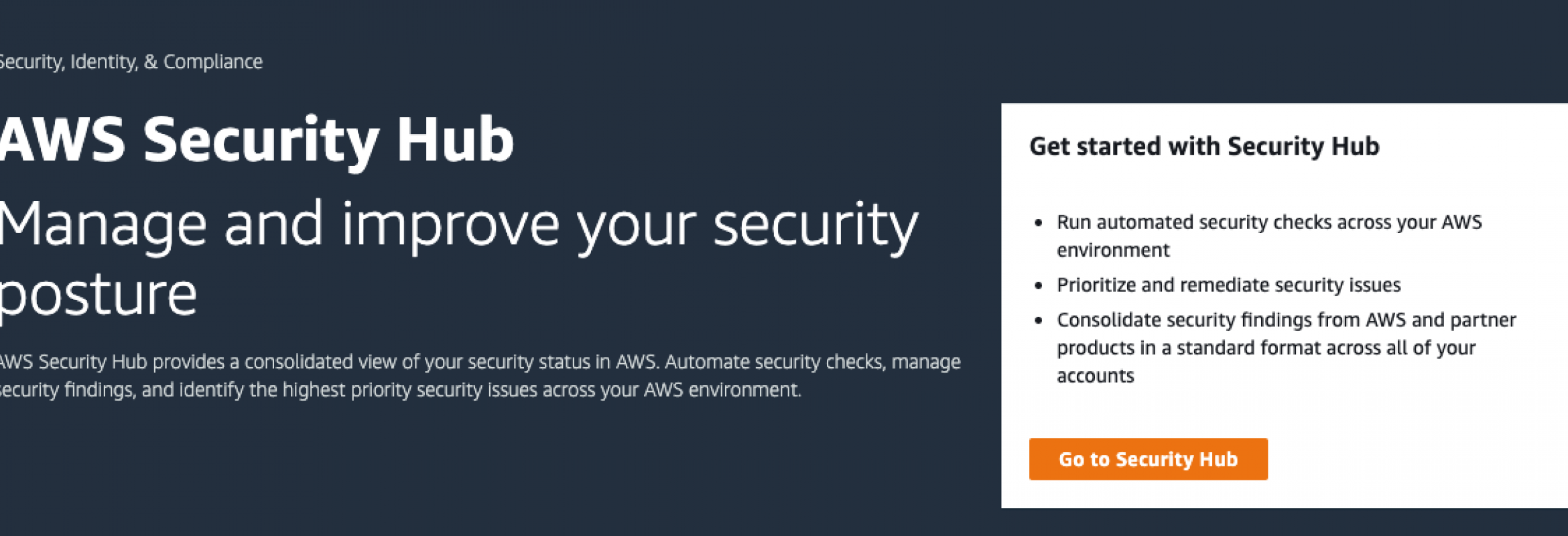 Security, Identity, & Compliance

AWS Security Hub

Manage and improve your security posture

AWS Security Hub provides a consolidated view of your security status in AWS. Automate security checks, manage security findings, and identify the highest priority security issues across your AWS environment.

Get started with Security Hub

- Run automated security checks across your AWS environment
- Prioritize and remediate security issues
- Consolidate security findings from AWS and partner products in a standard format across all of your accounts

Go to Security Hub